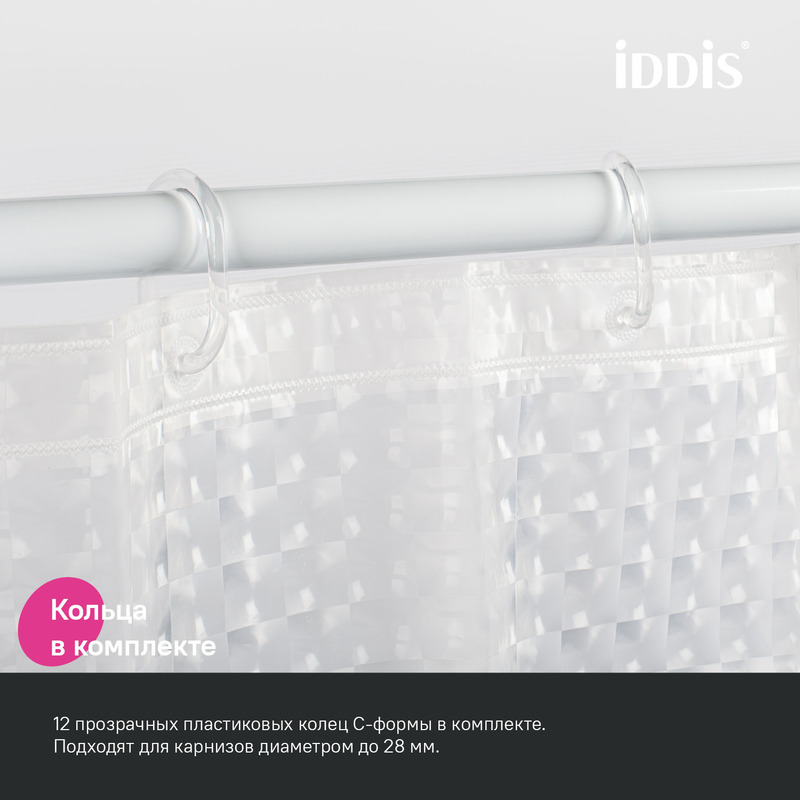 iDDiS®

Кольца в комплекте

12 прозрачных пластиковых колец С-формы в комплекте. Подходят для карнизов диаметром до 28 мм.