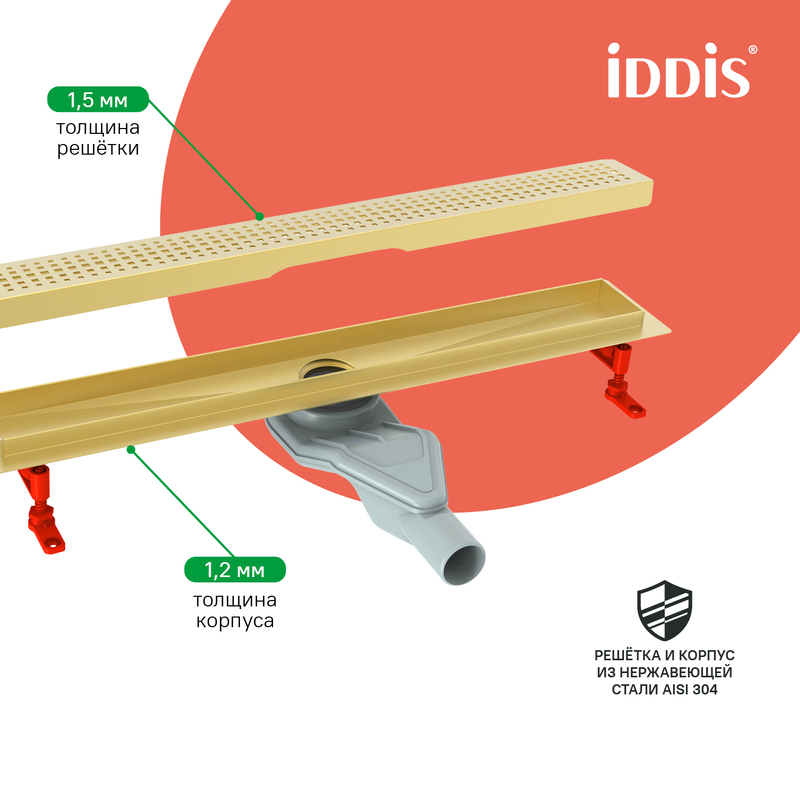 iDDiS®

1,5 мм
толщина
решётки

1,2 мм
толщина
корпуса

РЕШЁТКА И КОРПУС
ИЗ НЕРЖАВЕЮЩЕЙ
СТАЛИ AISI 304