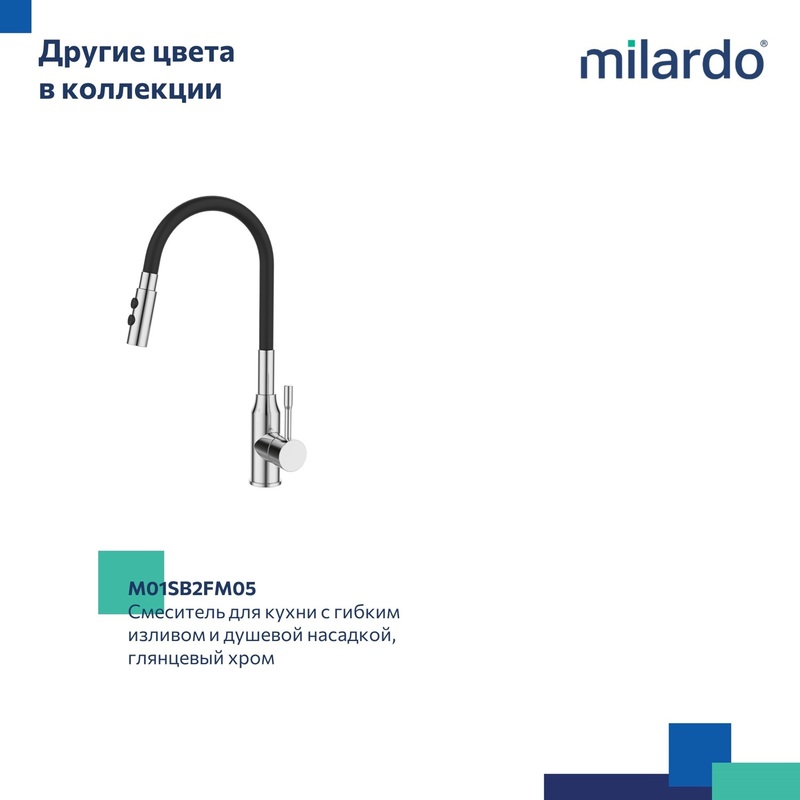 Другие цвета в коллекции

milardo®

M01SB2FM05
Смеситель для кухни с гибким изливом и душевой насадкой, глянцевый хром