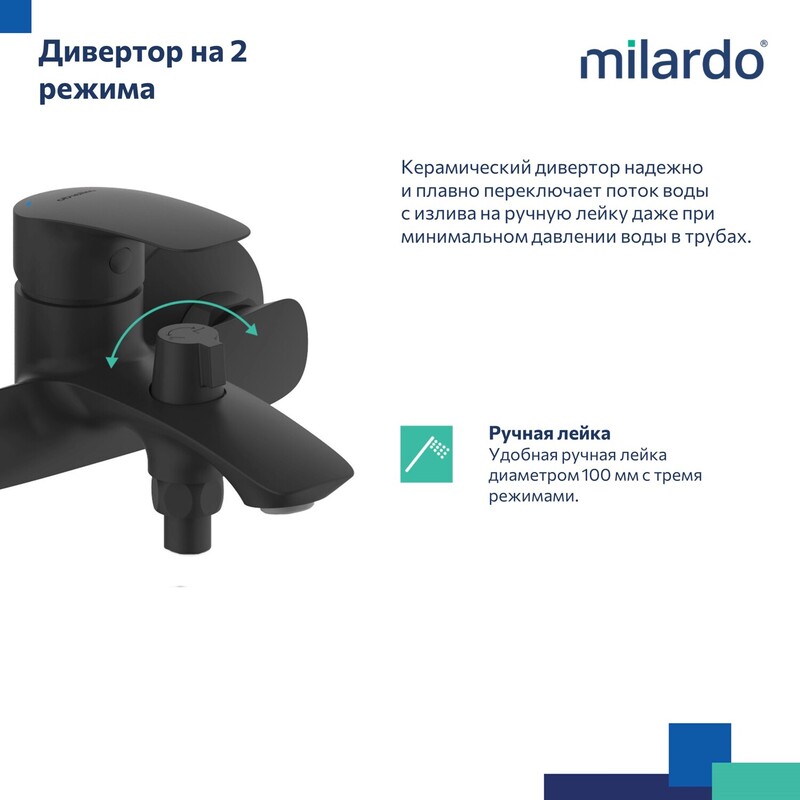 Дивертор на 2 режима

milardo®

Керамический дивертор надежно и плавно переключает поток воды с излива на ручную лейку даже при минимальном давлении воды в трубах.

Ручная лейка
Удобная ручная лейка диаметром 100 мм с тремя режимами.