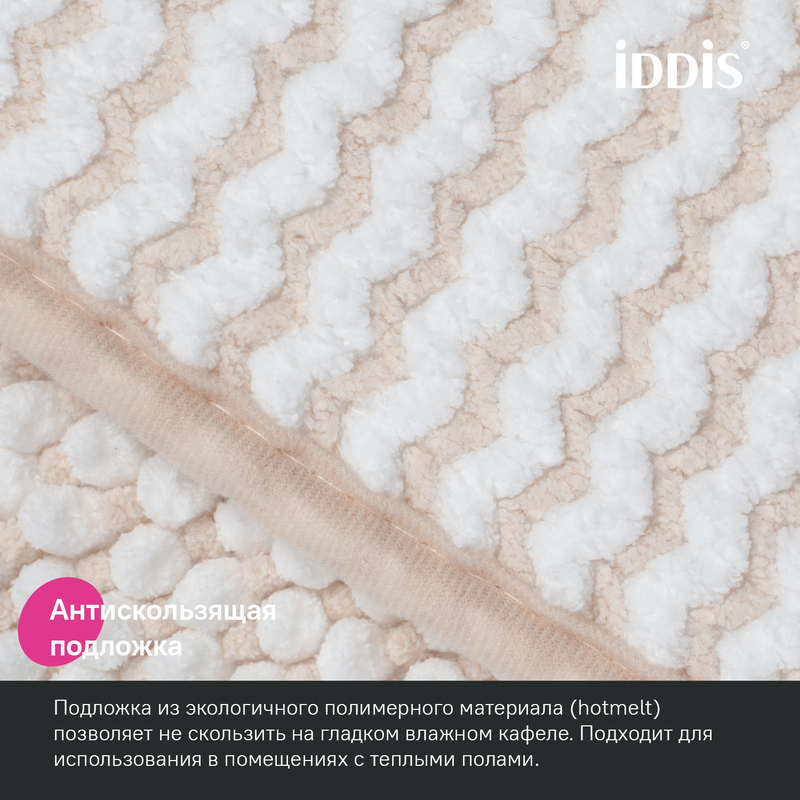 iDDiS®

Антискользящая подложка

Подложка из экологичного полимерного материала (hotmelt) позволяет не скользить на гладком влажном кафеле. Подходит для использования в помещениях с теплыми полами.