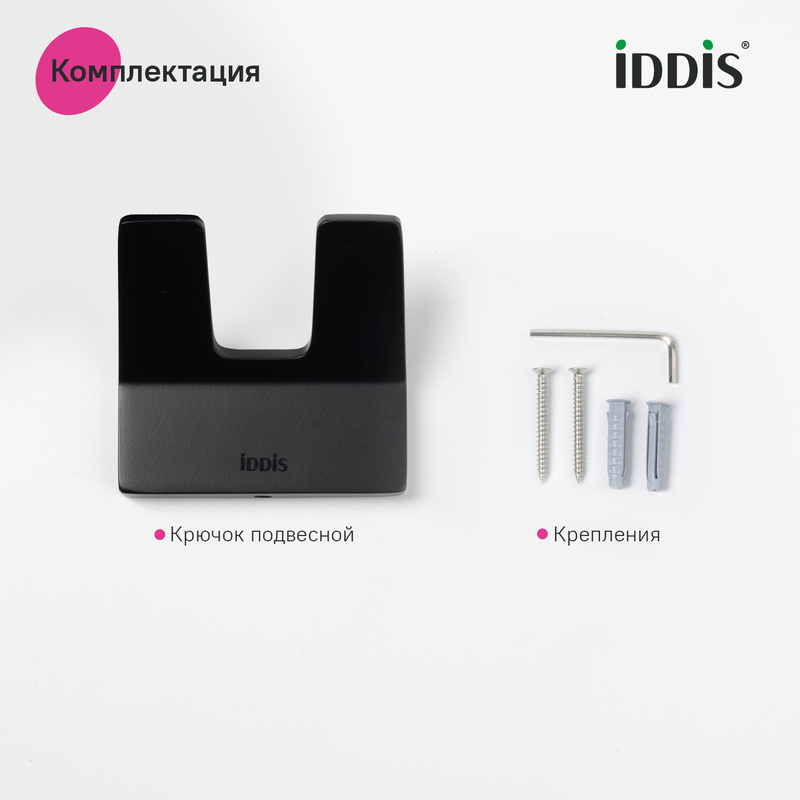 Комплектация

iDDiS®

iDDiS

Крючок подвесной

Крепления