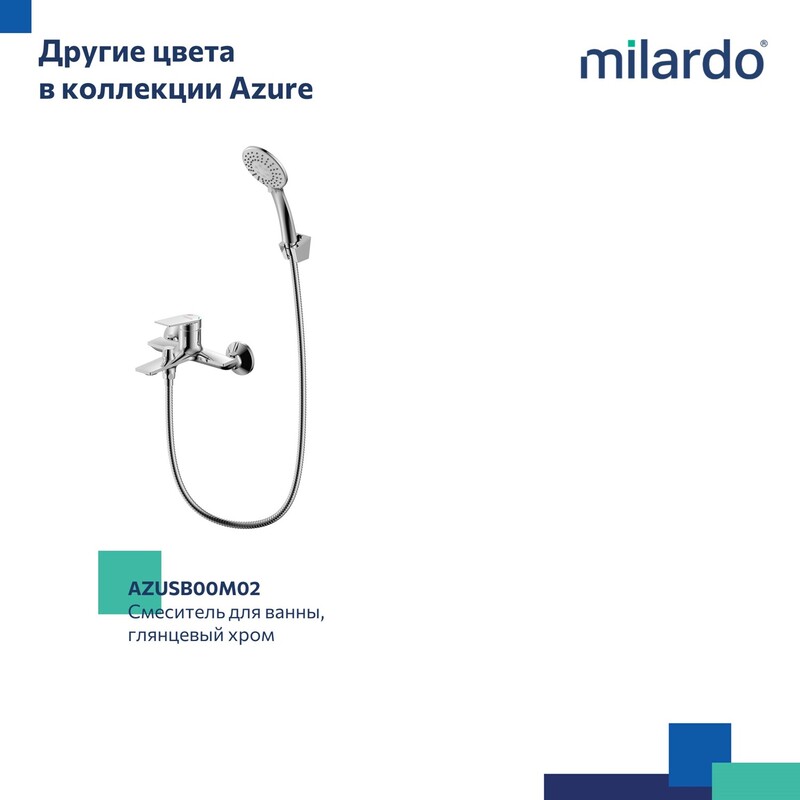 Другие цвета в коллекции Azure

milardo®

AZUSB00M02
Смеситель для ванны, глянцевый хром