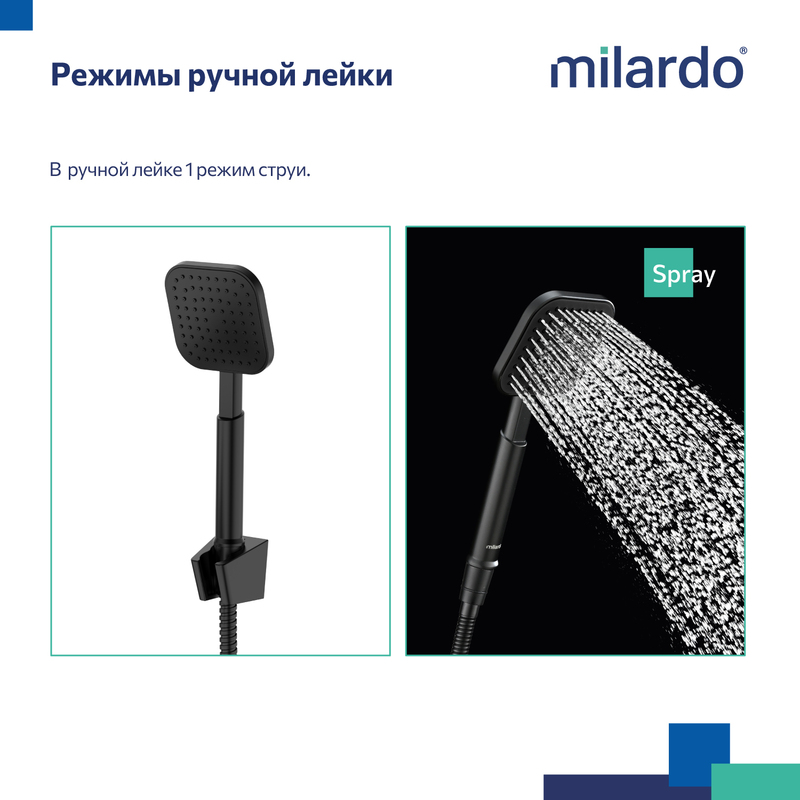 Режимы ручной лейки

milardo®

В ручной лейке 1 режим струи.

Spray

milardo