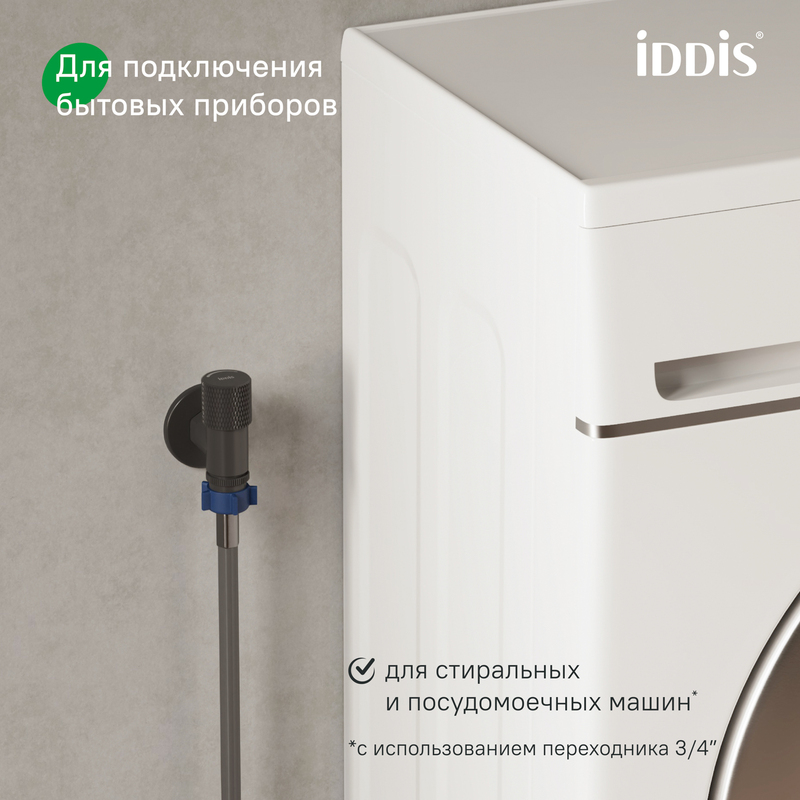 Для подключения бытовых приборов

iDDiS®

iddis

для стиральных и посудомоечных машин*

*с использованием переходника 3/4″