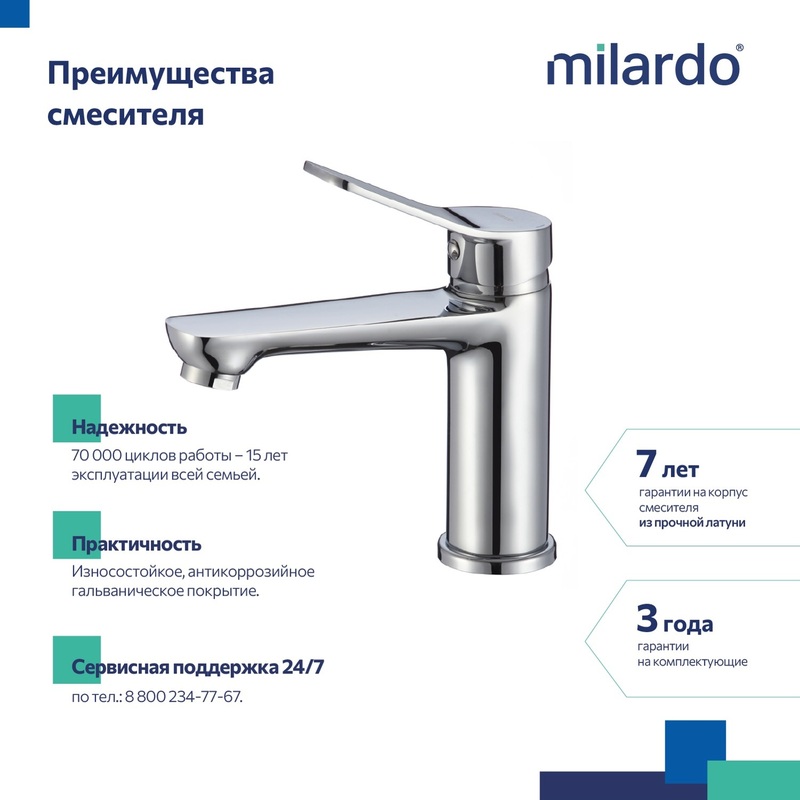 Преимущества смесителя

milardo®

Надежность
70 000 циклов работы – 15 лет эксплуатации всей семьей.

Практичность
Износостойкое, антикоррозийное гальваническое покрытие.

Сервисная поддержка 24/7
по тел.: 8 800 234-77-67.

7 лет
гарантии на корпус смесителя
из прочной латуни

3 года
гарантии
на комплектующие