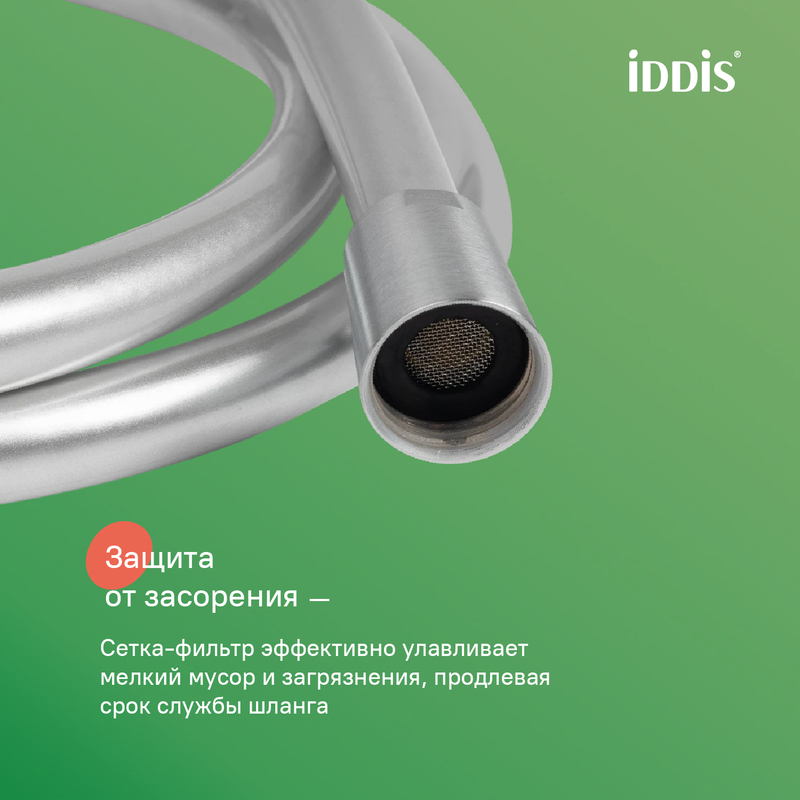 iDDiS®

Защита от засорения —

Сетка-фильтр эффективно улавливает мелкий мусор и загрязнения, продлевая срок службы шланга