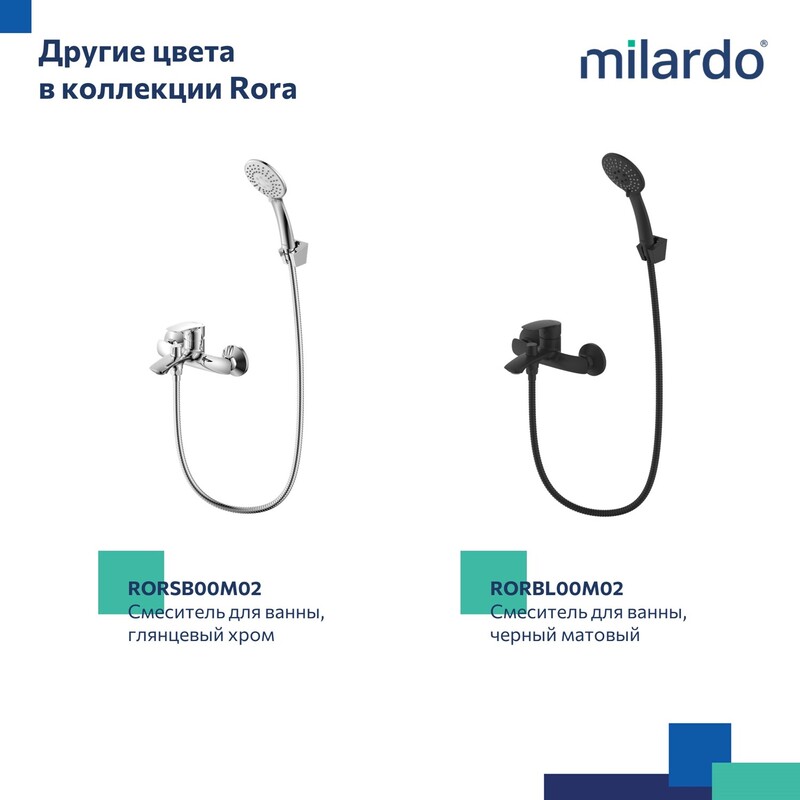 Другие цвета в коллекции Rora

milardo®

RORSB00M02
Смеситель для ванны, глянцевый хром

RORBL00M02
Смеситель для ванны, черный матовый