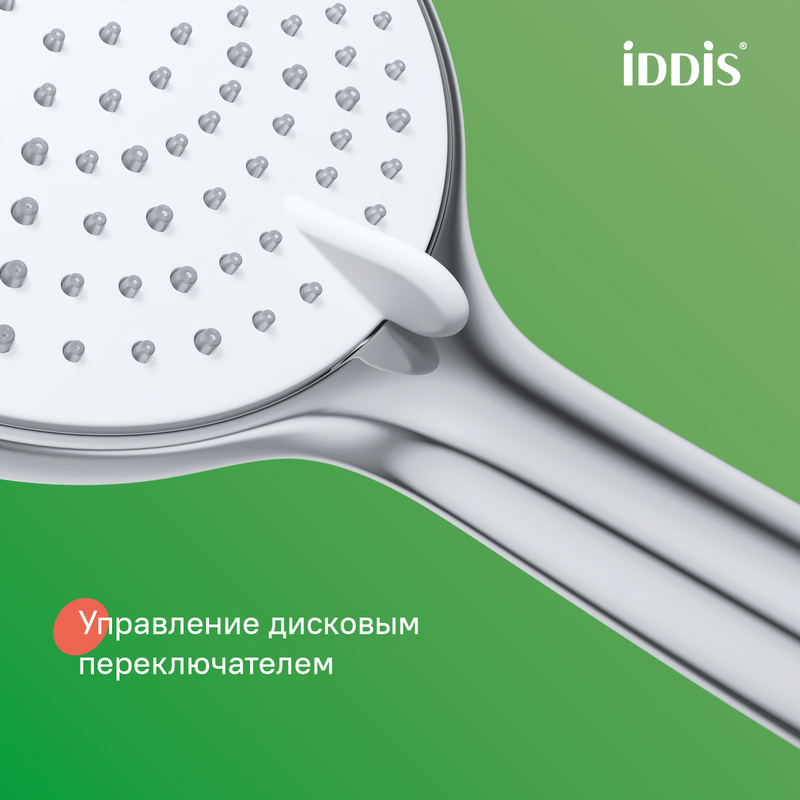 iDDiS®

Управление дисковым переключателем