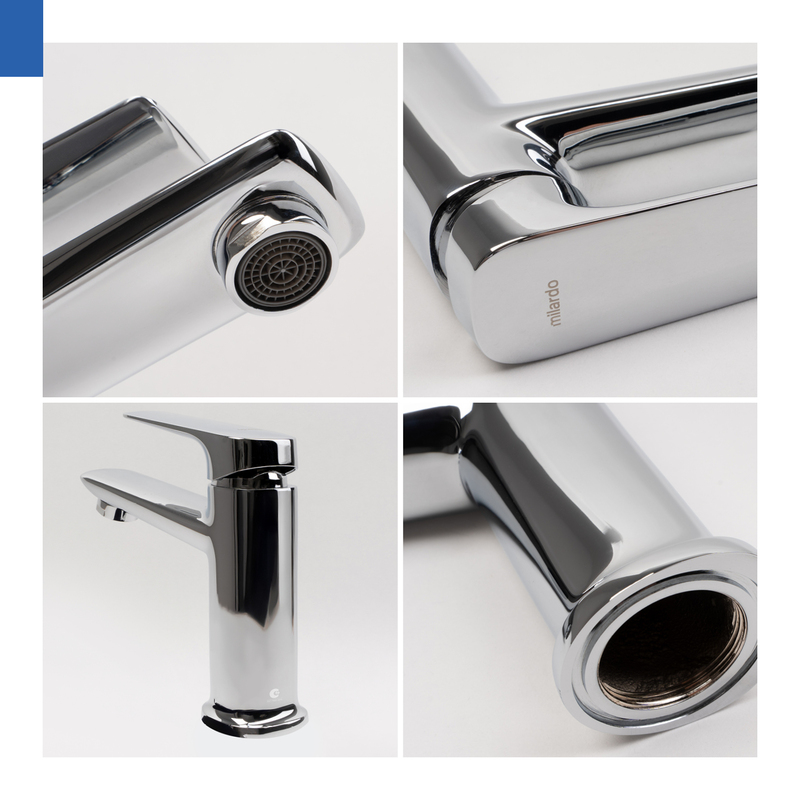 milardo