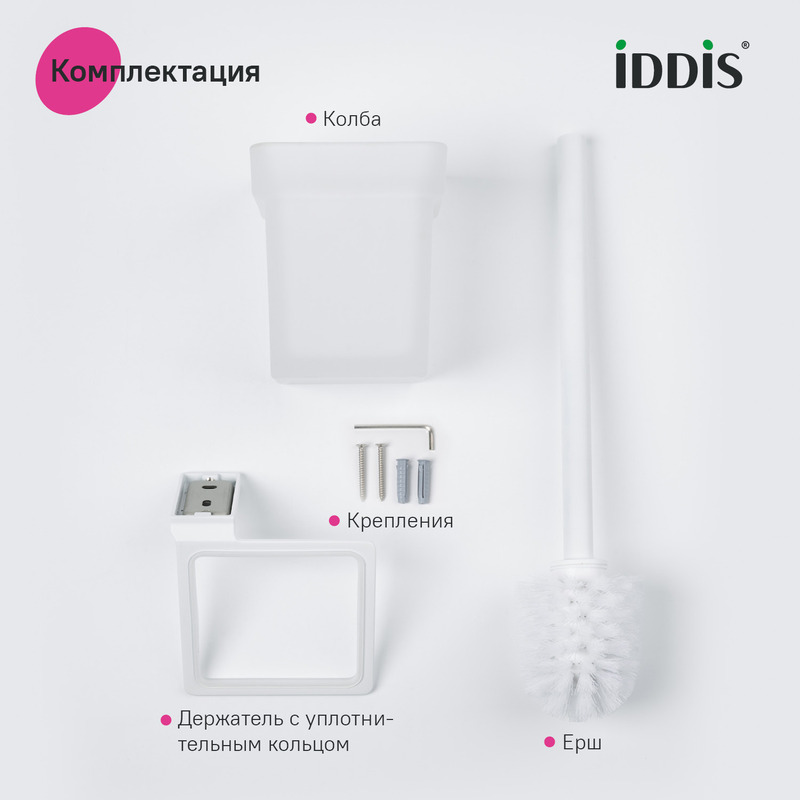 Комплектация

IDDIS®

Колба

Крепления

Держатель с уплотнительным кольцом

Ерш