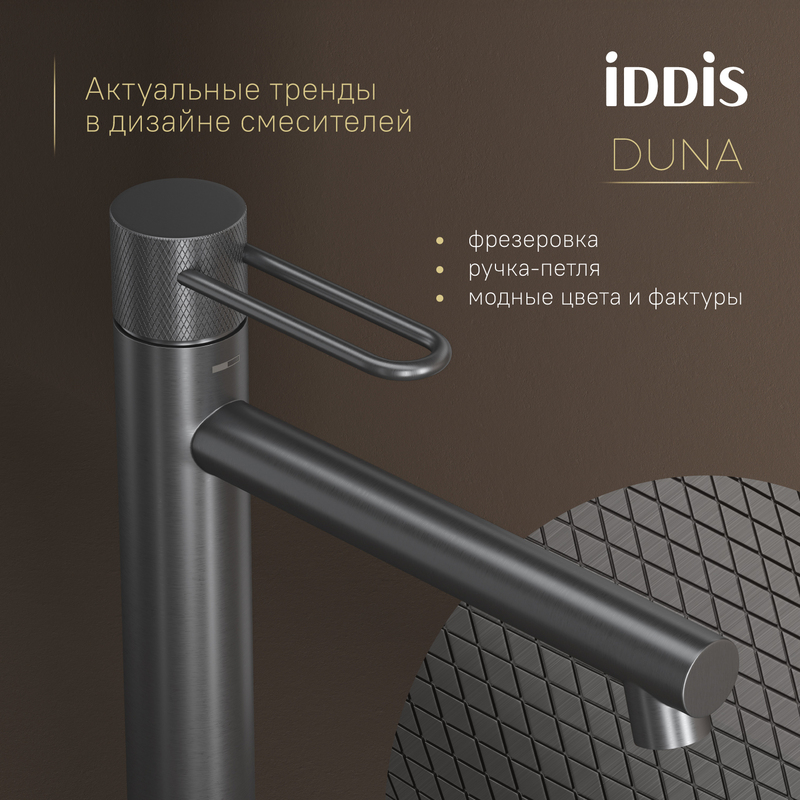 Актуальные тренды в дизайне смесителей

iDDiS

DUNA

• фрезеровка
• ручка-петля
• модные цвета и фактуры