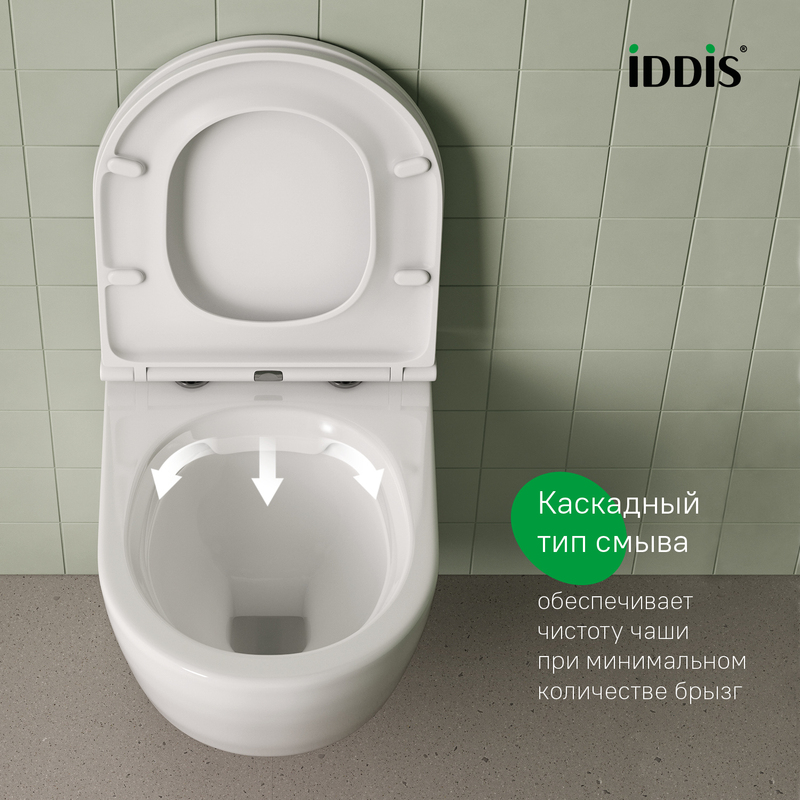 iDDiS®

Каскадный тип смыва

обеспечивает чистоту чаши при минимальном количестве брызг