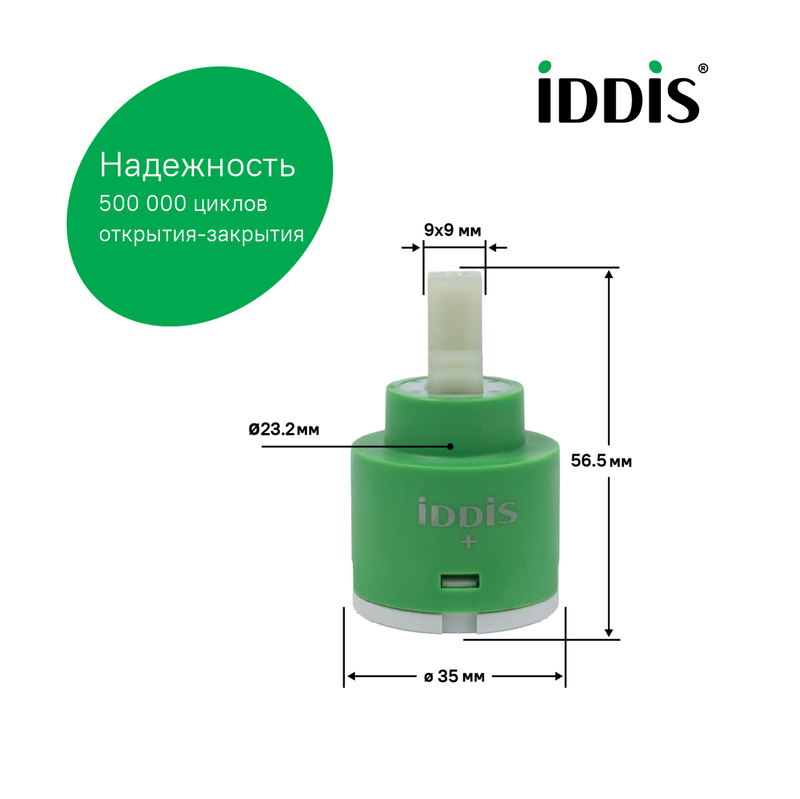 iDDiS®

Надежность
500 000 циклов
открытия-закрытия

9x9 мм

Ø23.2мм

56.5мм

iDDiS
+

ø 35 мм