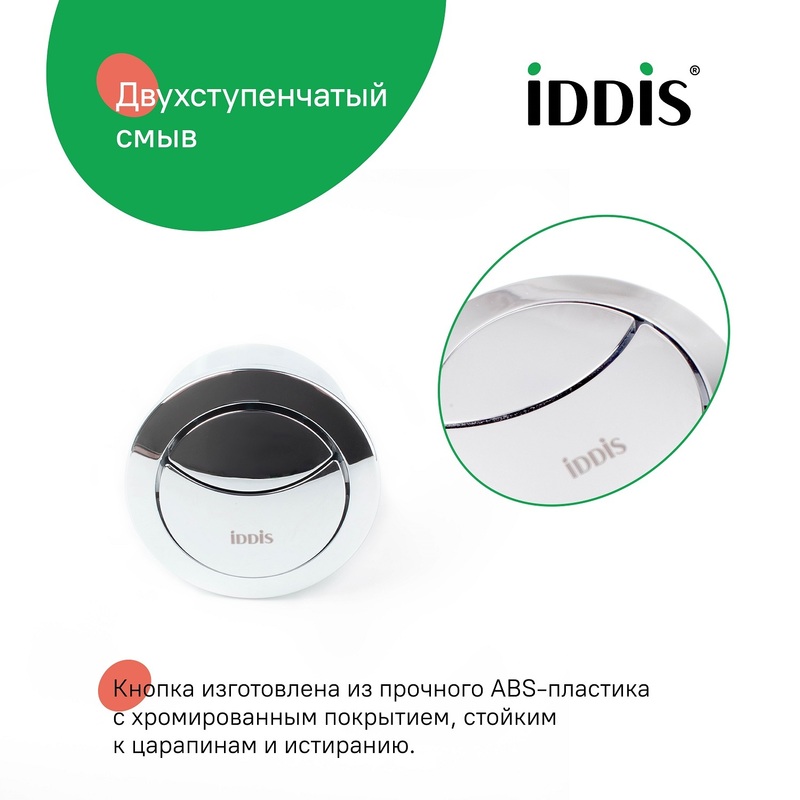 Двухступенчатый смыв

iDDiS®

iDDiS

iDDiS

Кнопка изготовлена из прочного ABS-пластика с хромированным покрытием, стойким к царапинам и истиранию.