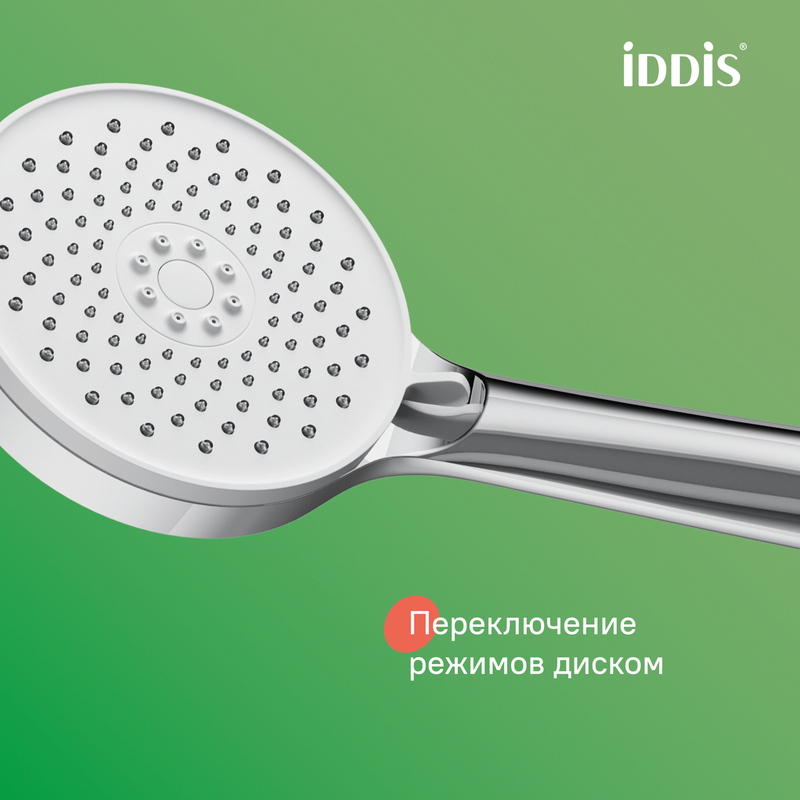 iDDiS®

Переключение режимов диском