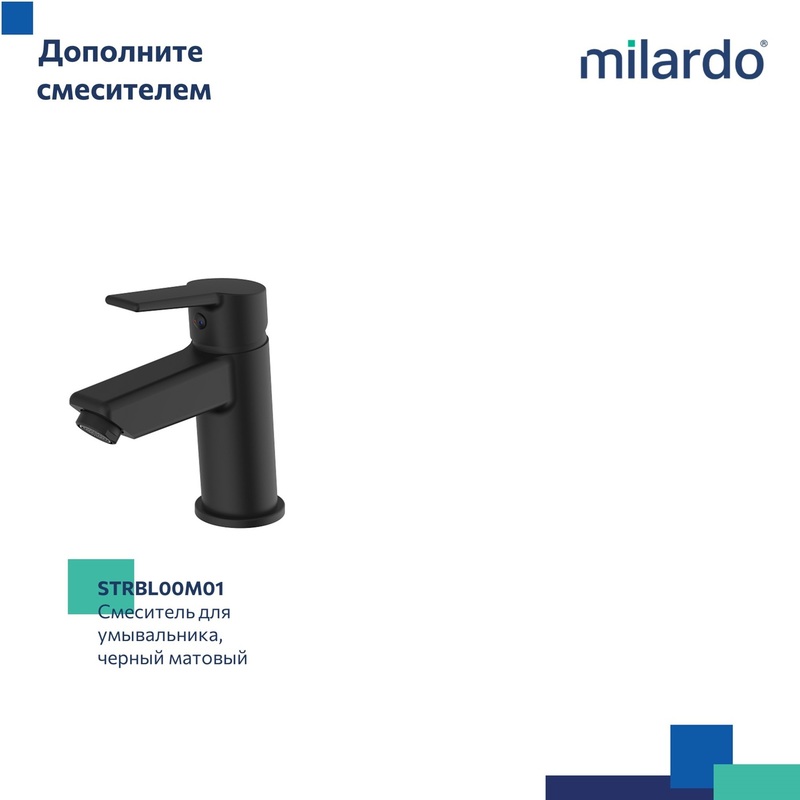 Дополните смесителем

milardo®

STRBL00M01
Смеситель для умывальника, черный матовый