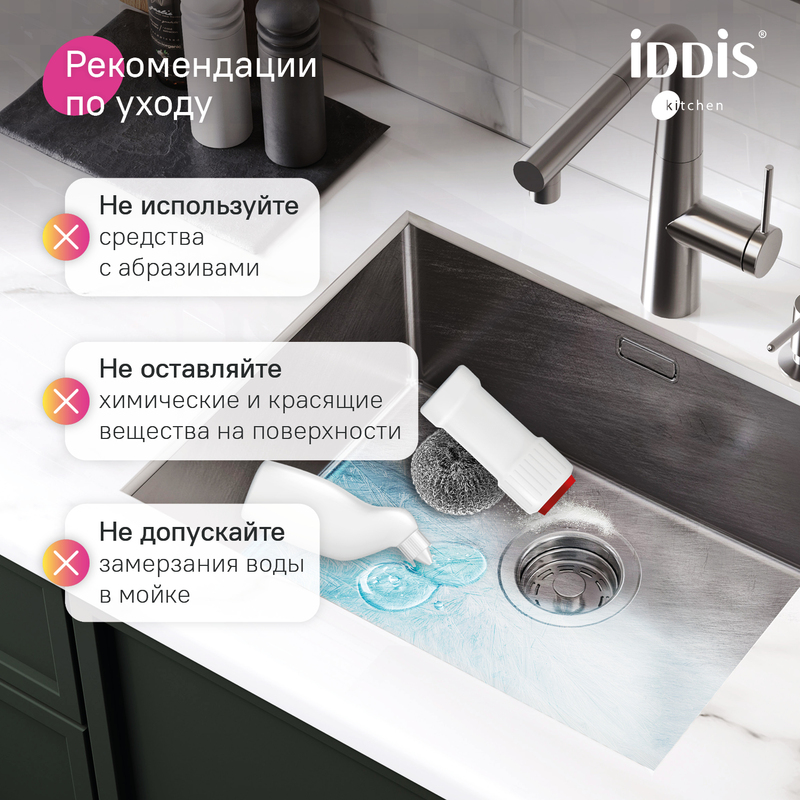 Рекомендации по уходу

iDDiS®
kitchen

Не используйте средства с абразивами

Не оставляйте химические и красящие вещества на поверхности

Не допускайте замерзания воды в мойке