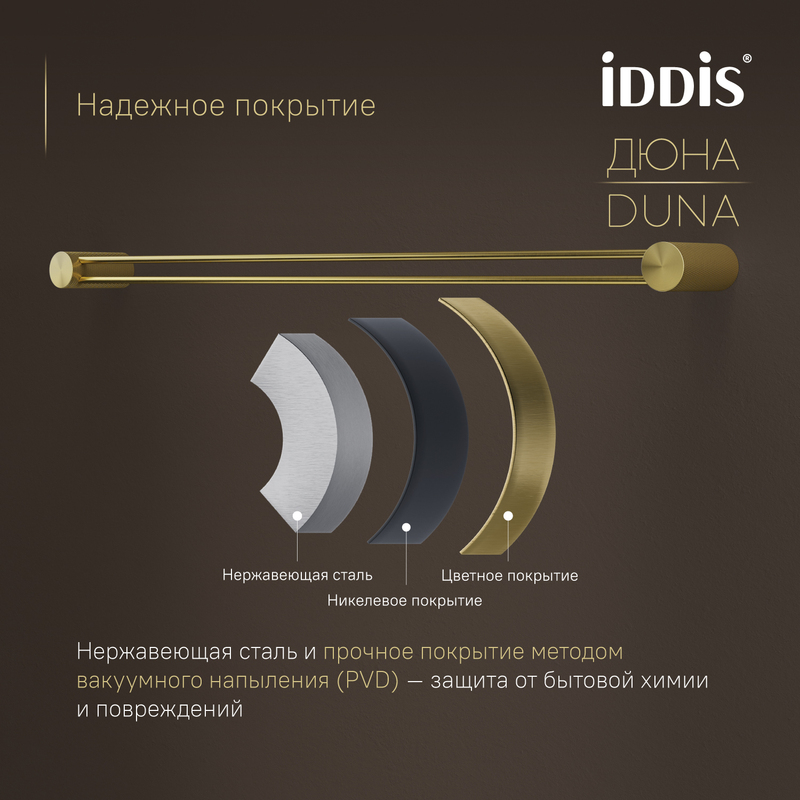 Надежное покрытие

iDDiS®

ДЮНА

DUNA

Нержавеющая сталь

Никелевое покрытие

Цветное покрытие

Нержавеющая сталь и прочное покрытие методом вакуумного напыления (PVD) — защита от бытовой химии и повреждений