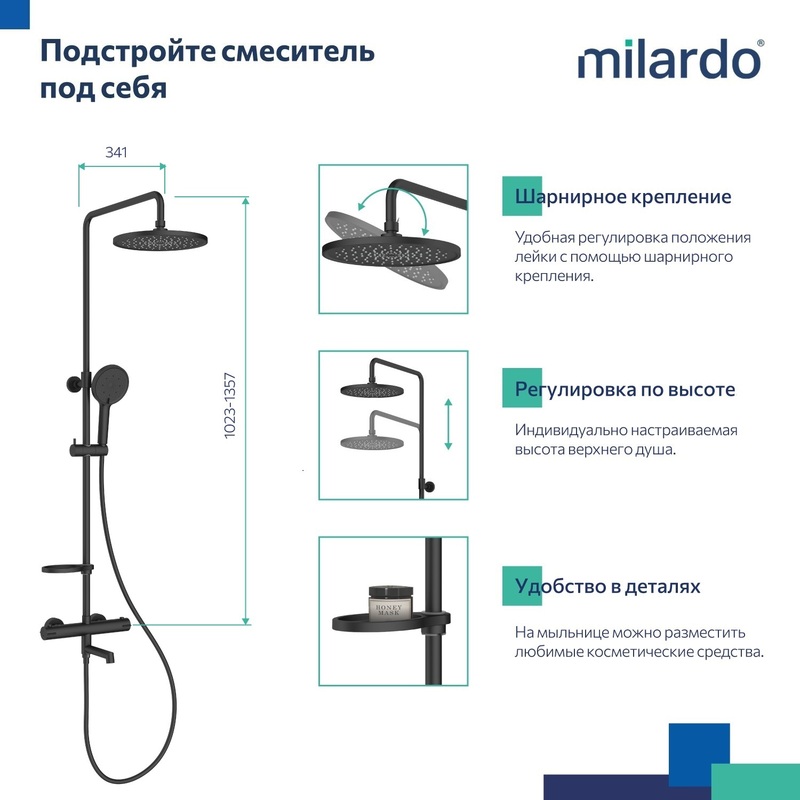 Подстройте смеситель под себя

milardo®

341

1023-1357

Шарнирное крепление

Удобная регулировка положения лейки с помощью шарнирного крепления.

Регулировка по высоте

Индивидуально настраиваемая высота верхнего душа.

HONEY MASK

Удобство в деталях

На мыльнице можно разместить любимые косметические средства.