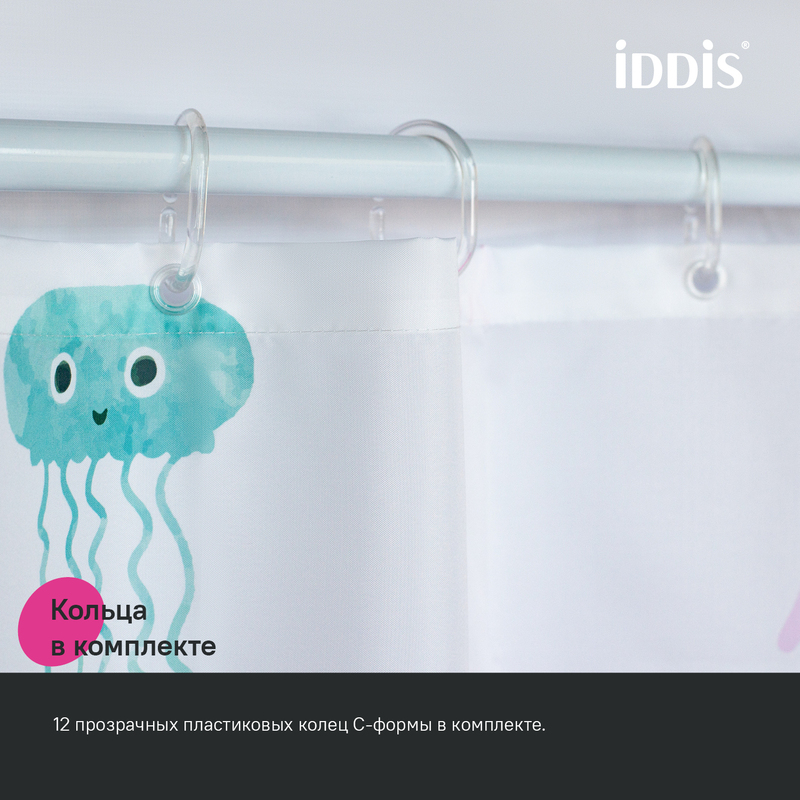 iDDiS®

Кольца
в комплекте

12 прозрачных пластиковых колец С-формы в комплекте.