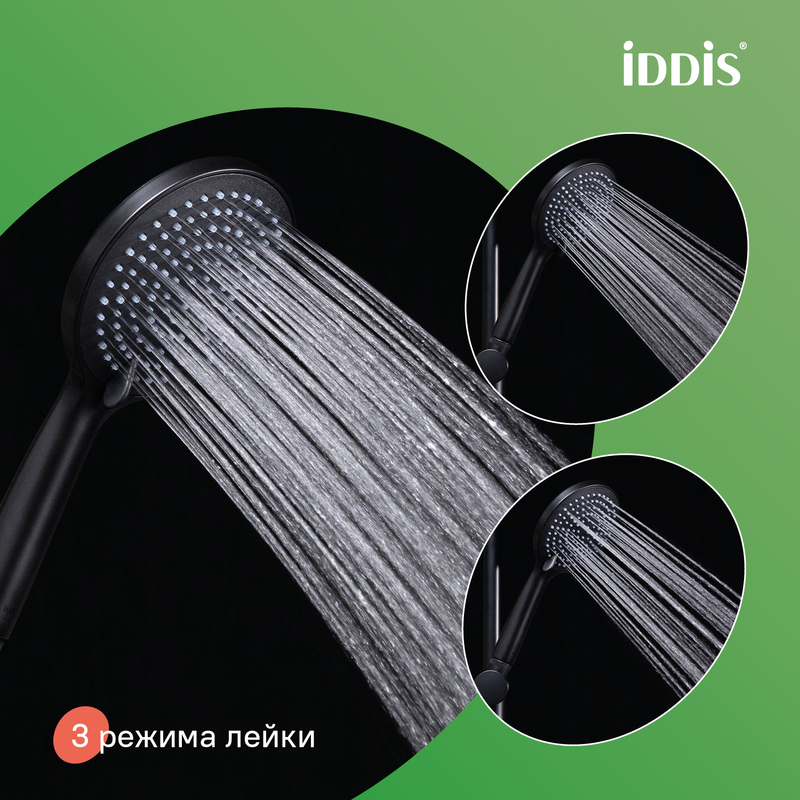 iDDiS®

3 режима лейки