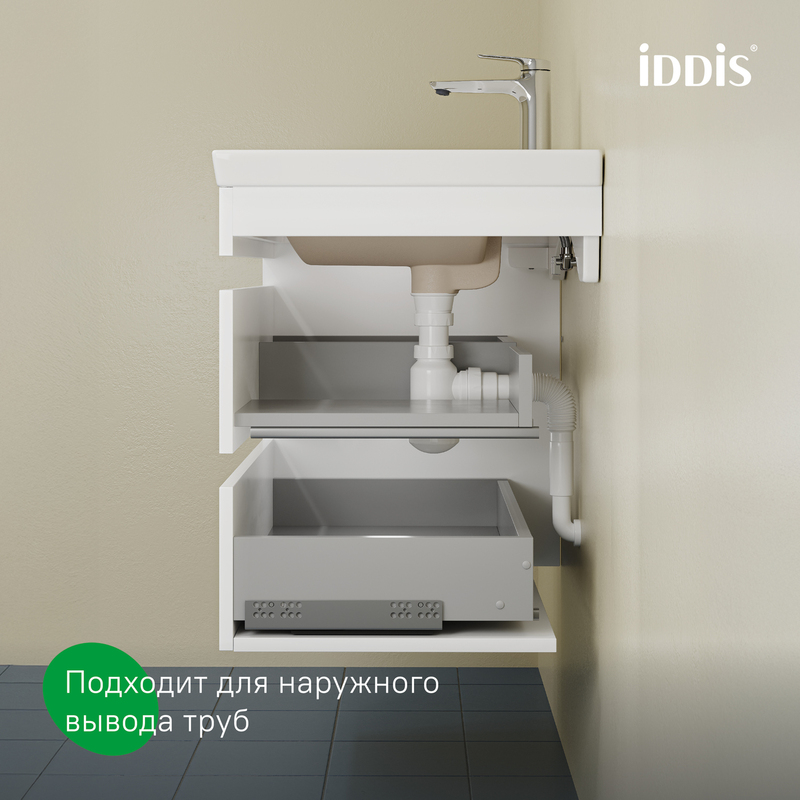 iDDiS®

Подходит для наружного вывода труб