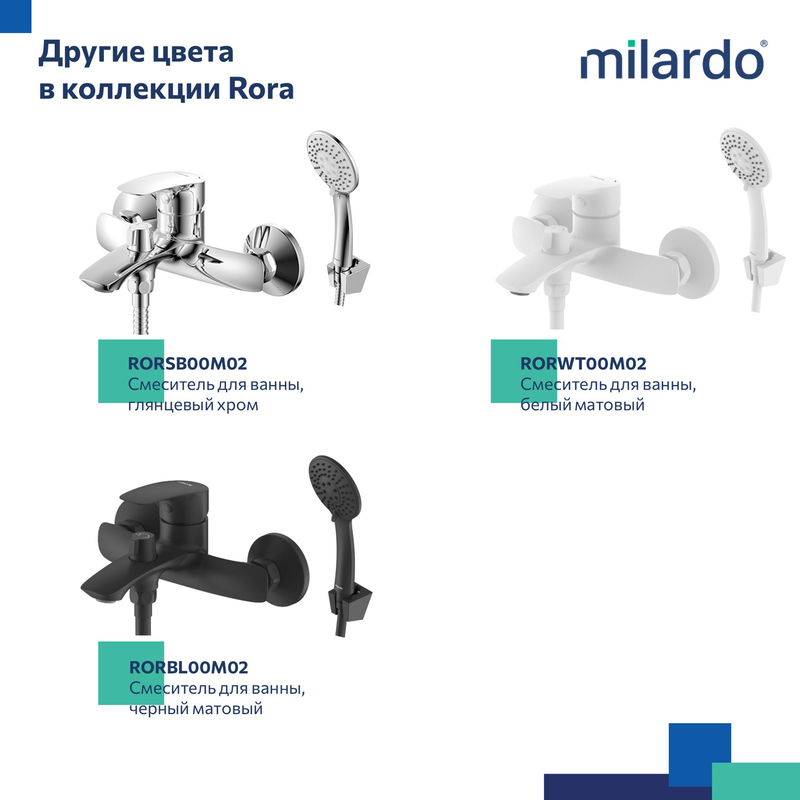 Другие цвета
в коллекции Rora

milardo®

RORSB00M02
Смеситель для ванны, глянцевый хром

RORWT00M02
Смеситель для ванны, белый матовый

RORBL00M02
Смеситель для ванны, черный матовый