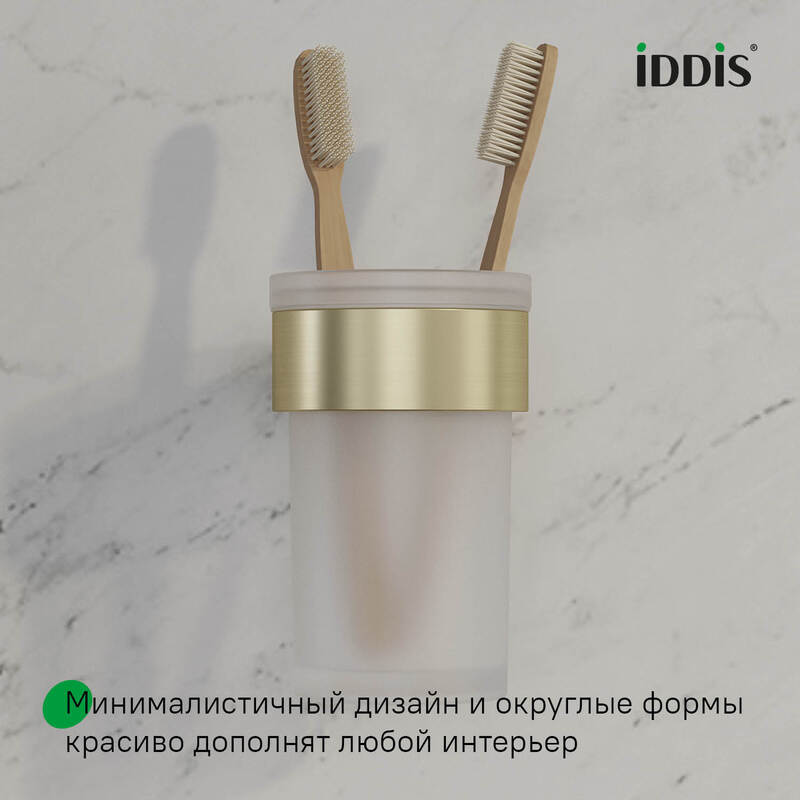 iDDiS®

Минималистичный дизайн и округлые формы красиво дополнят любой интерьер