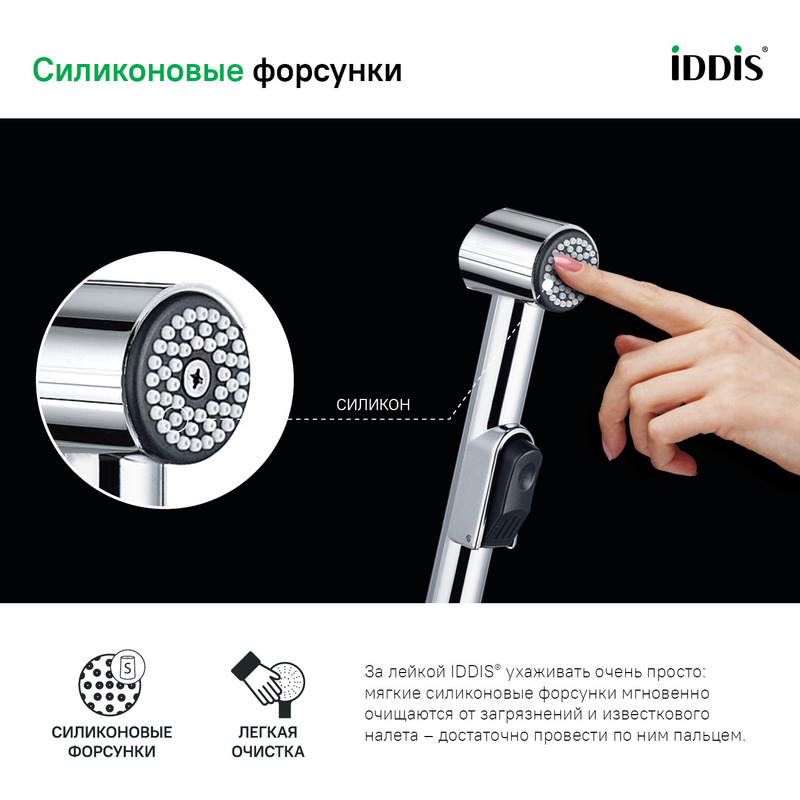 Силиконовые форсунки

iDDiS®

СИЛИКОН

S

СИЛИКОНОВЫЕ ФОРСУНКИ

ЛЕГКАЯ ОЧИСТКА

За лейкой IDDIS® ухаживать очень просто: мягкие силиконовые форсунки мгновенно очищаются от загрязнений и известкового налета – достаточно провести по ним пальцем.