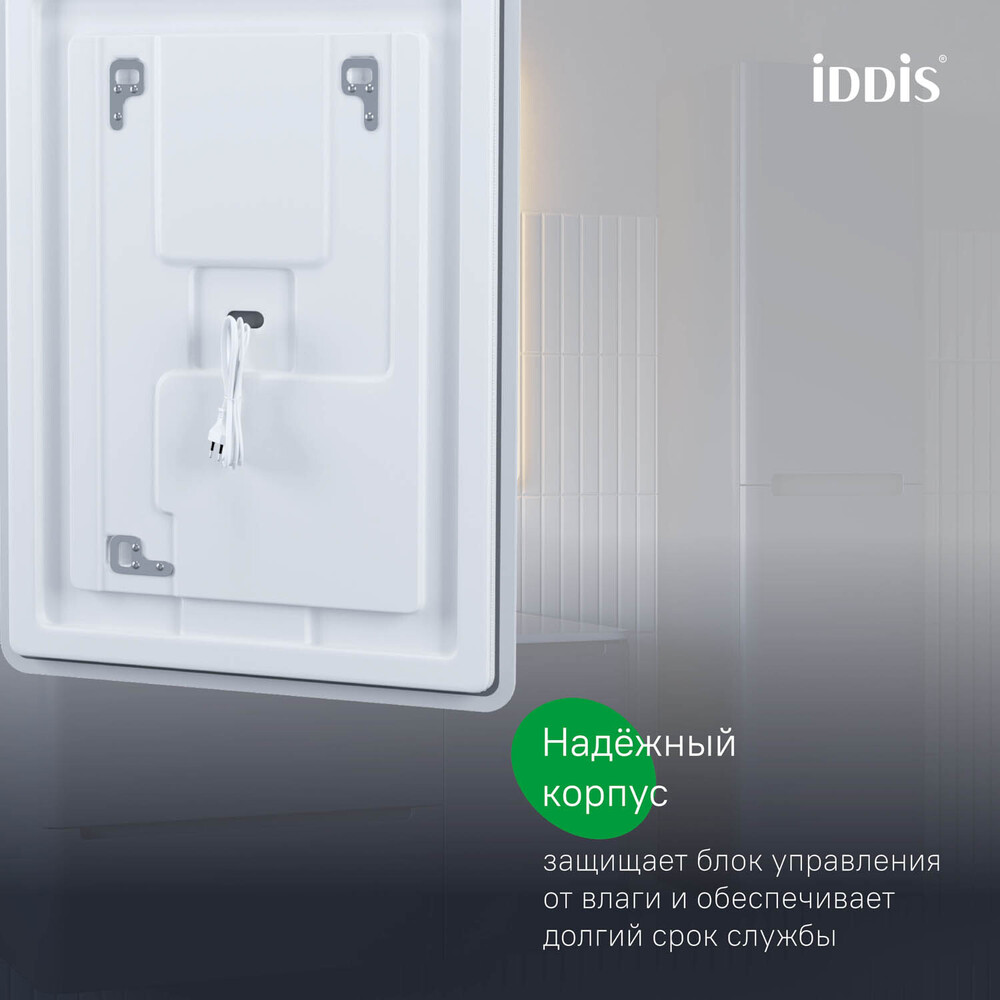 iDDiS®

Надёжный корпус

защищает блок управления от влаги и обеспечивает долгий срок службы