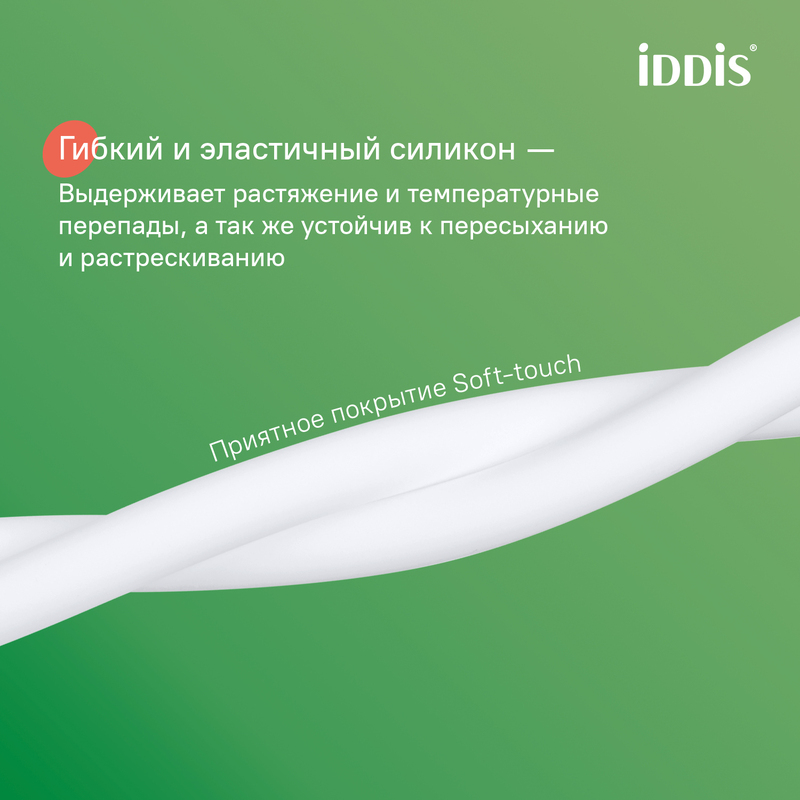 iDDiS®

Гибкий и эластичный силикон —
Выдерживает растяжение и температурные перепады, а так же устойчив к пересыханию и растрескиванию

Приятное покрытие Soft-touch