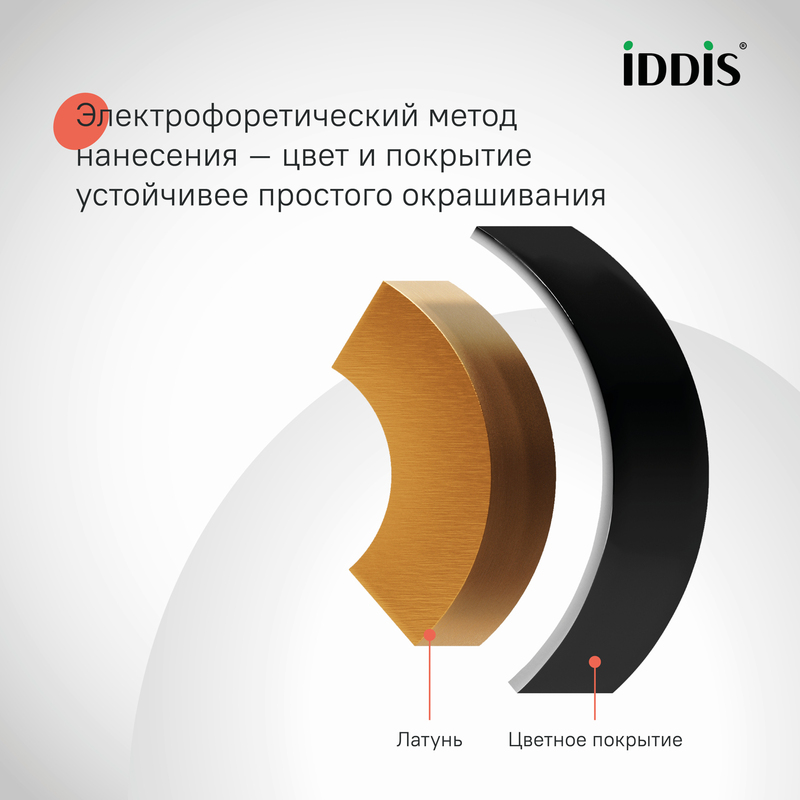 IDDIS®

Электрофоретический метод нанесения — цвет и покрытие устойчивее простого окрашивания

Латунь

Цветное покрытие