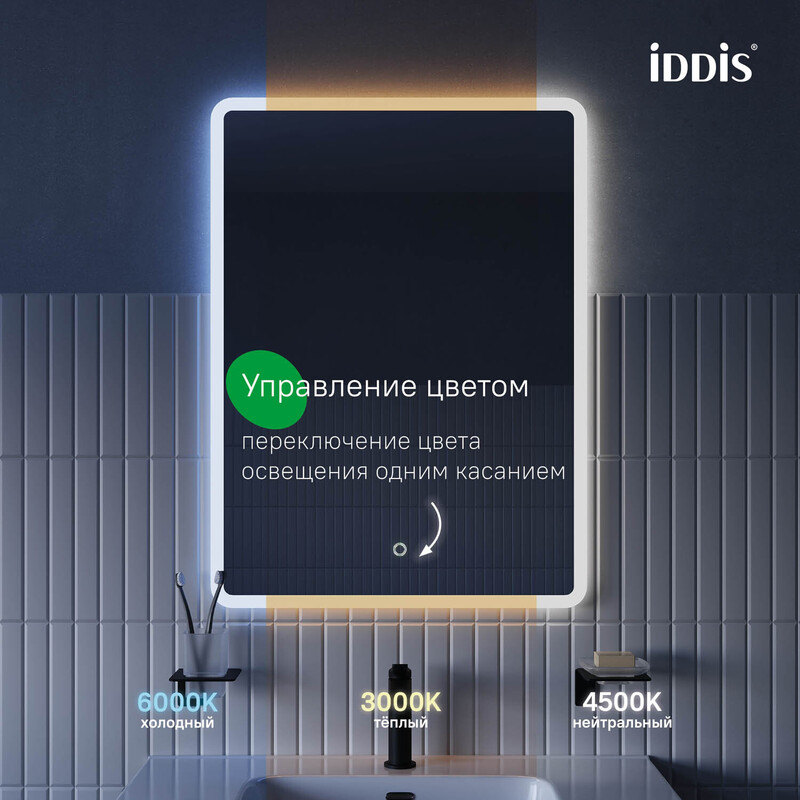 iDDiS®

Управление цветом

переключение цвета освещения одним касанием

6000K
холодный

3000K
тёплый

4500K
нейтральный