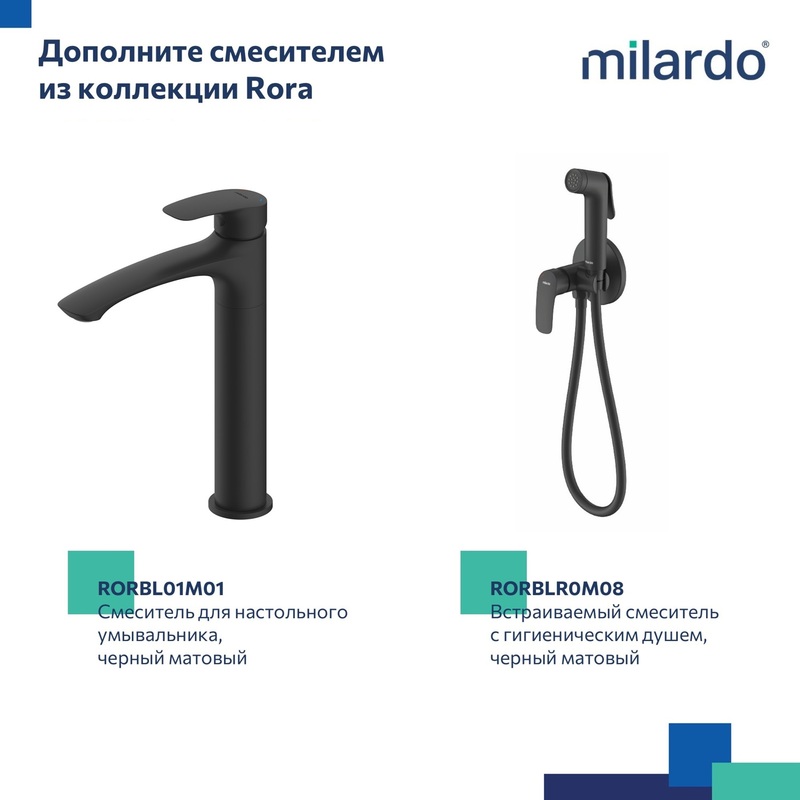 Дополните смесителем из коллекции Rora

milardo®

RORBL01M01
Смеситель для настольного умывальника,
черный матовый

RORBLR0M08
Встраиваемый смеситель с гигиеническим душем,
черный матовый