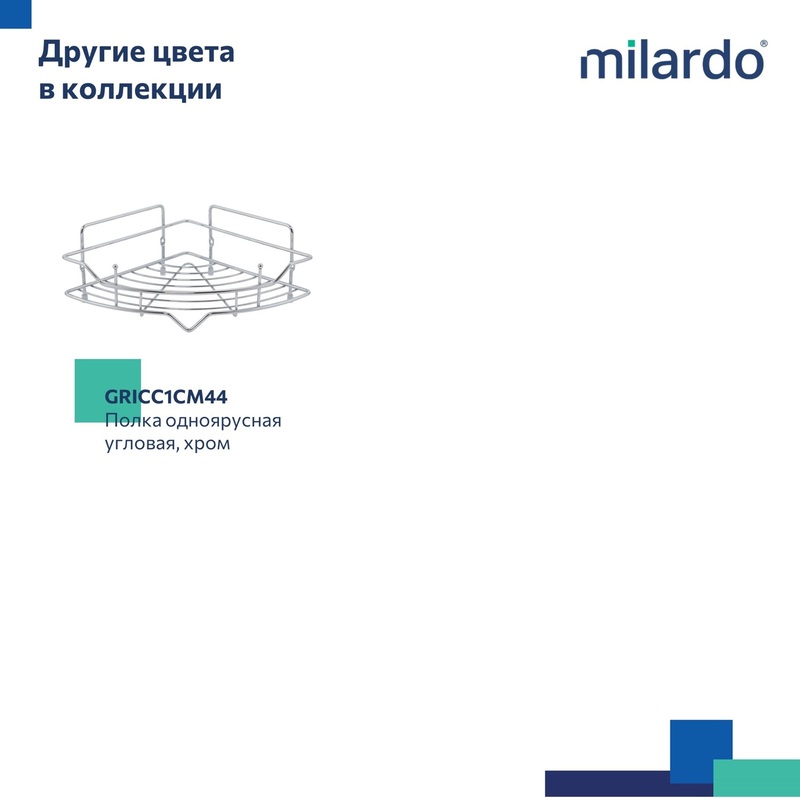 Другие цвета в коллекции

milardo®

GRICC1CM44
Полка одноярусная угловая, хром