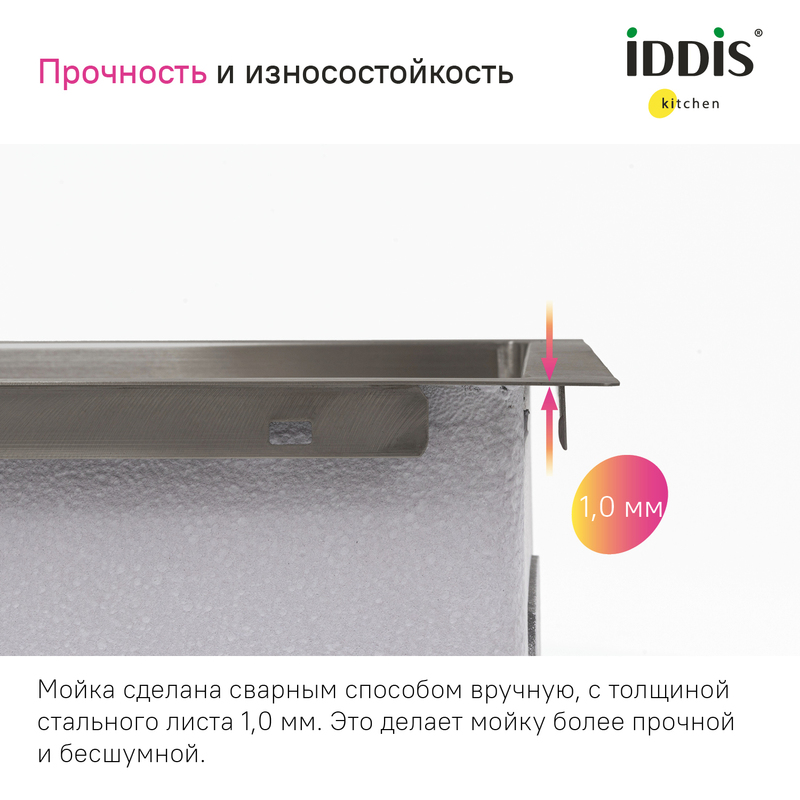 Прочность и износостойкость

iDDiS®
kitchen

1,0 мм

Мойка сделана сварным способом вручную, с толщиной стального листа 1,0 мм. Это делает мойку более прочной и бесшумной.