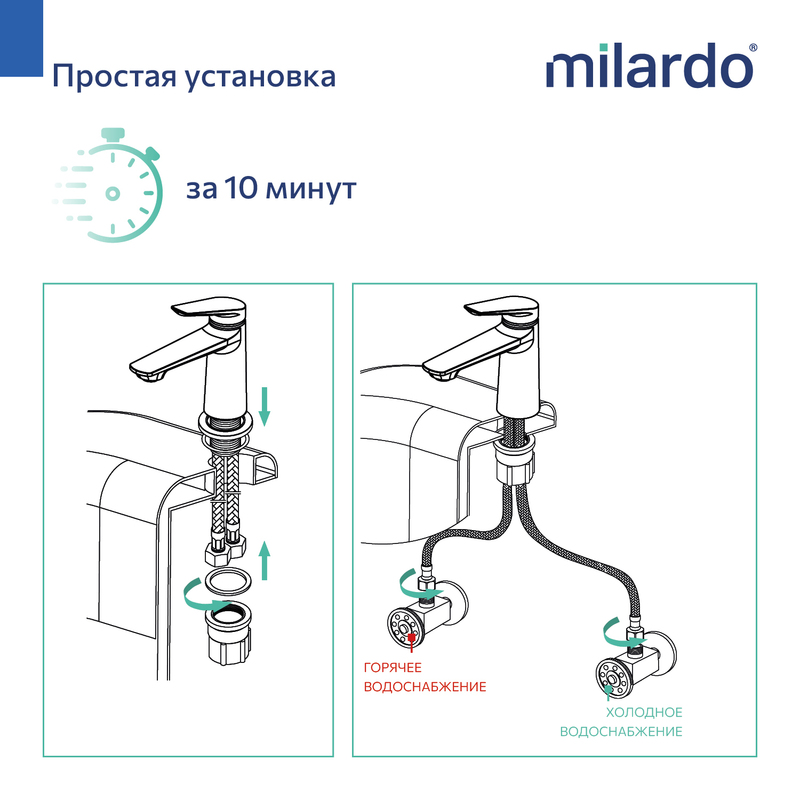 Простая установка

milardo®

за 10 минут

ГОРЯЧЕЕ ВОДОСНАБЖЕНИЕ

ХОЛОДНОЕ ВОДОСНАБЖЕНИЕ