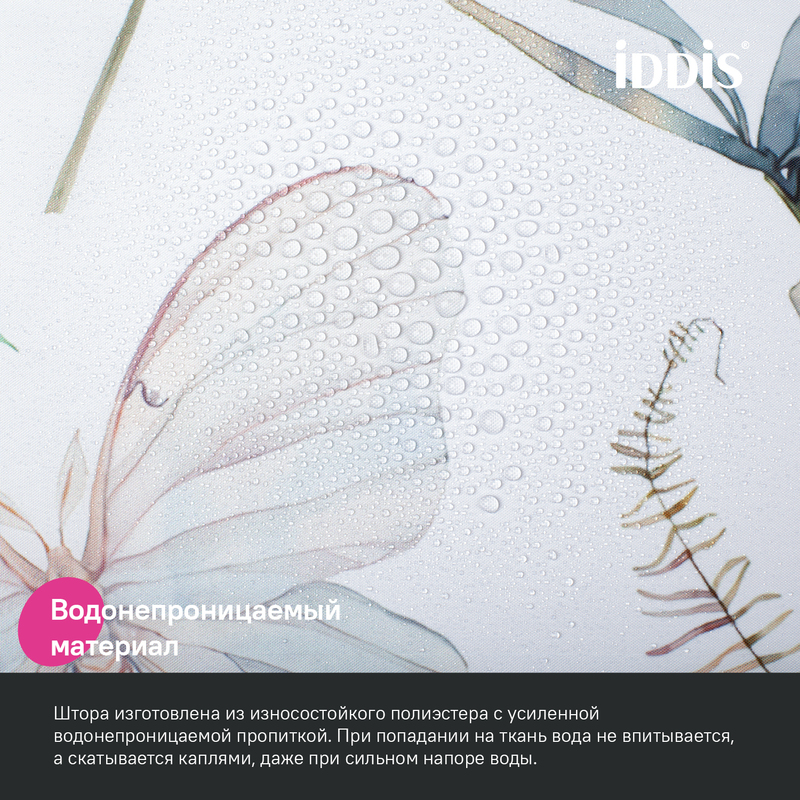 iDDiS®

Водонепроницаемый материал

Штора изготовлена из износостойкого полиэстера с усиленной водонепроницаемой пропиткой. При попадании на ткань вода не впитывается, а скатывается каплями, даже при сильном напоре воды.