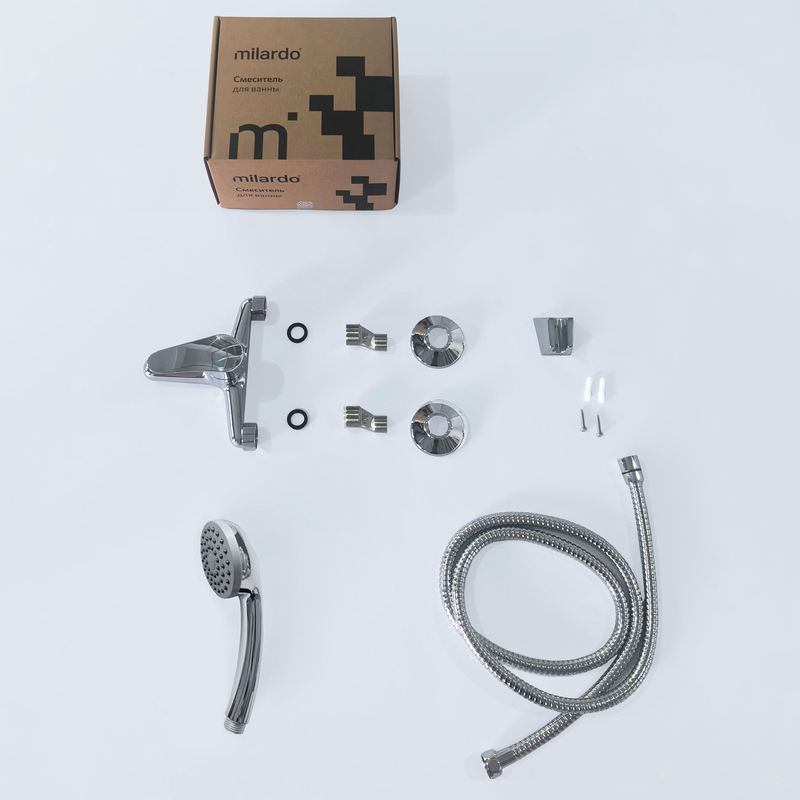 milardo
Смеситель
для ванны

m

milardo
Смеситель
для ванны