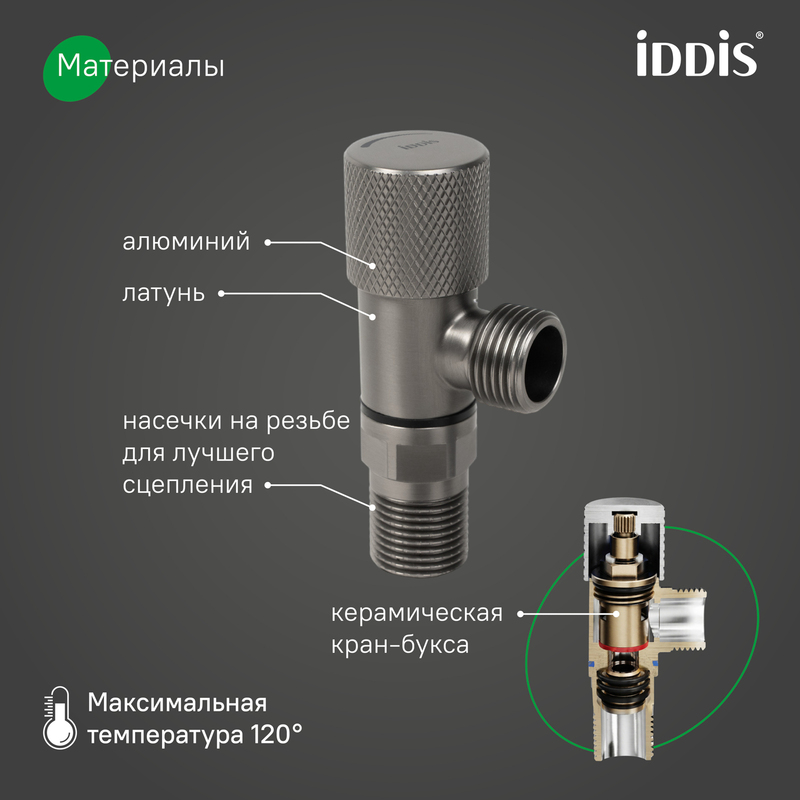 Материалы

iDDiS®

iddis

алюминий

латунь

насечки на резьбе для лучшего сцепления

керамическая кран-букса

Максимальная температура 120°