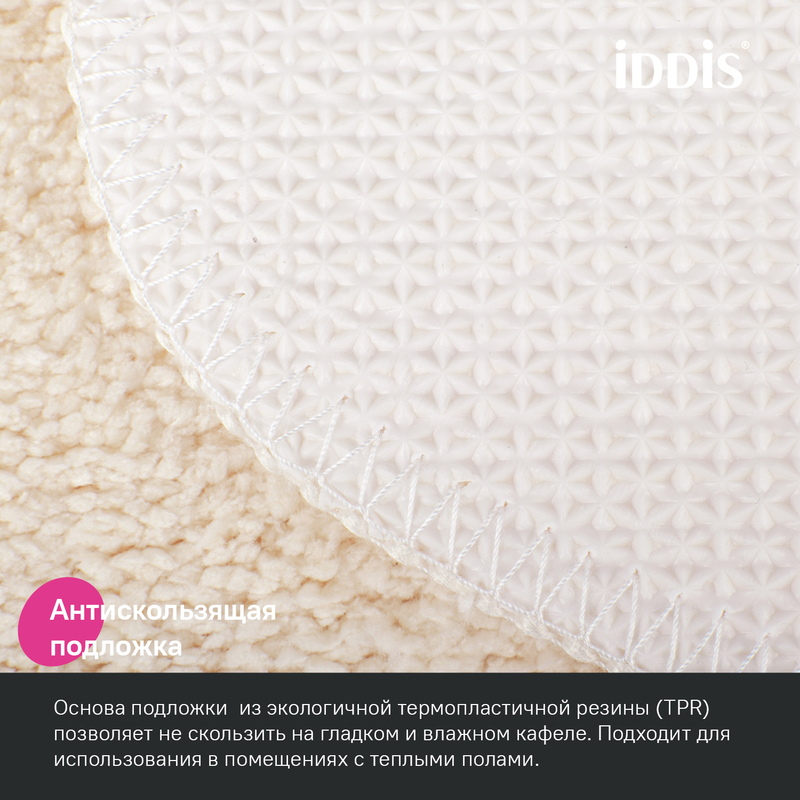 iDDiS®

Антискользящая подложка

Основа подложки  из экологичной термопластичной резины (TPR) позволяет не скользить на гладком и влажном кафеле. Подходит для использования в помещениях с теплыми полами.