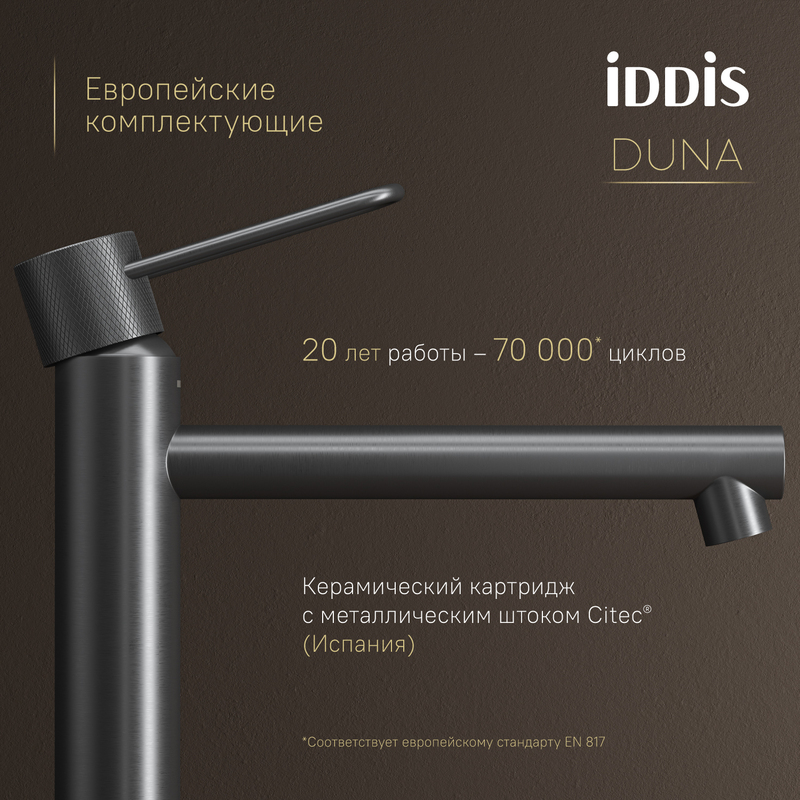 Европейские комплектующие

iDDiS

DUNA

20 лет работы – 70 000* циклов

Керамический картридж с металлическим штоком Citec® (Испания)

*Соответствует европейскому стандарту EN 817