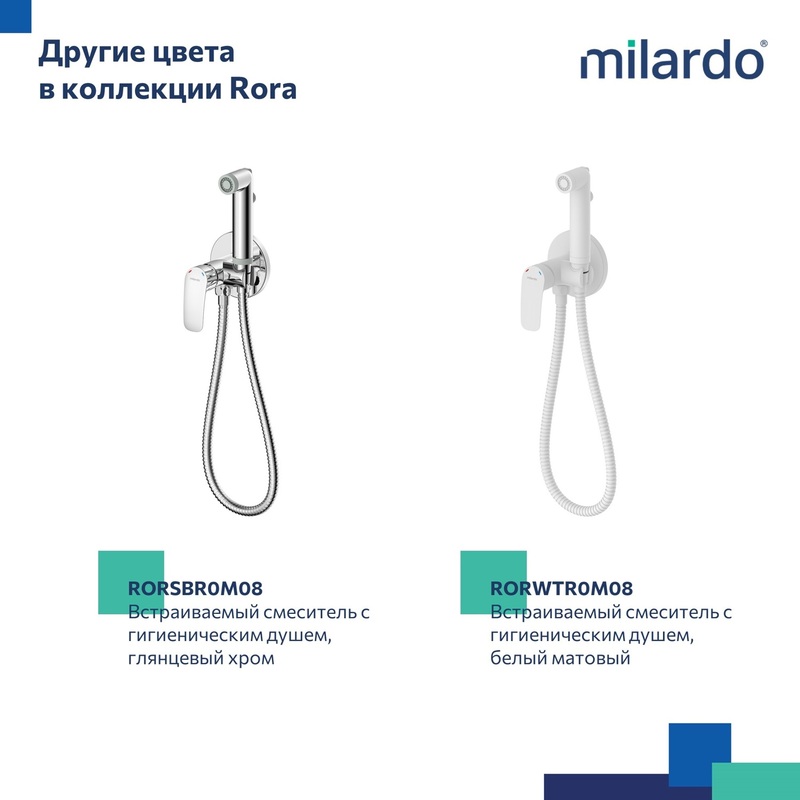 Другие цвета в коллекции Rora

milardo®

RORSBR0M08
Встраиваемый смеситель с гигиеническим душем, глянцевый хром

RORWTR0M08
Встраиваемый смеситель с гигиеническим душем, белый матовый