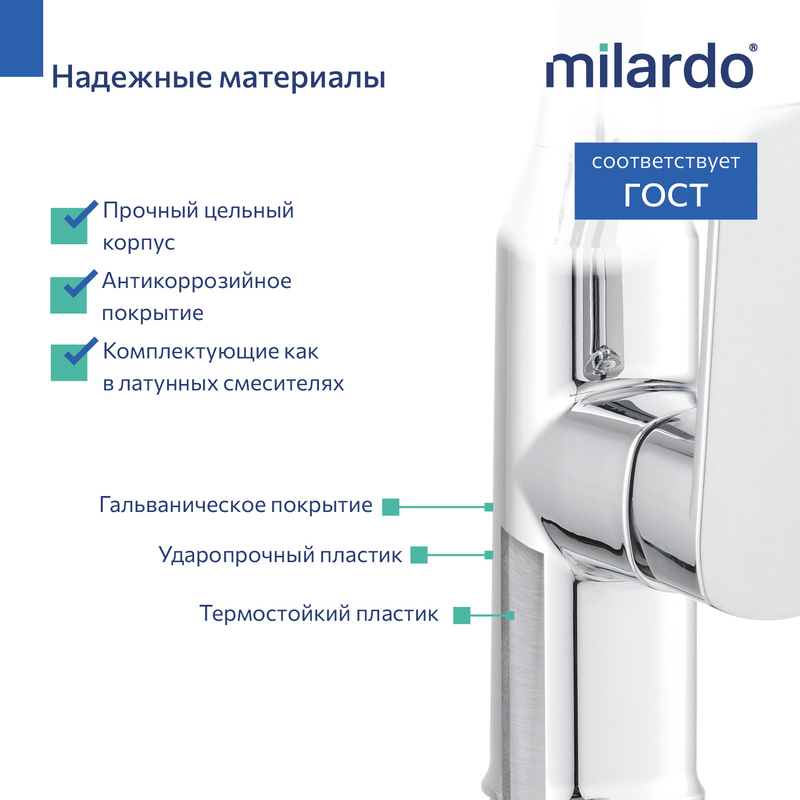 Надежные материалы

milardo®

соответствует
ГОСТ

Прочный цельный корпус

Антикоррозийное покрытие

Комплектующие как в латунных смесителях

Гальваническое покрытие

Ударопрочный пластик

Термостойкий пластик