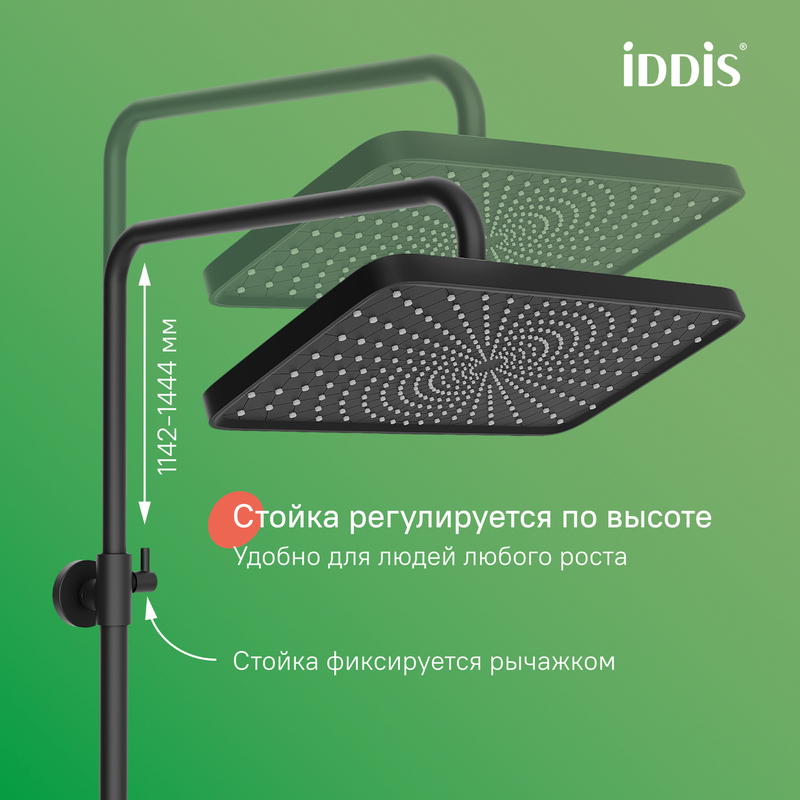 iDDiS®

1142–1444 мм

Стойка регулируется по высоте
Удобно для людей любого роста

Стойка фиксируется рычажком