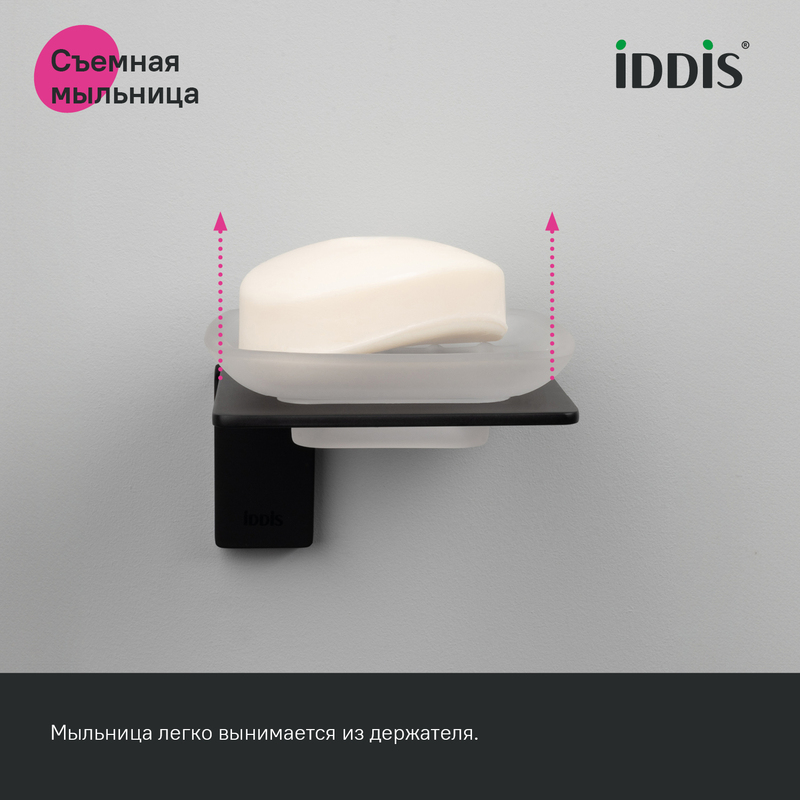 Съемная мыльница

IDDIS®

IDDIS

Мыльница легко вынимается из держателя.