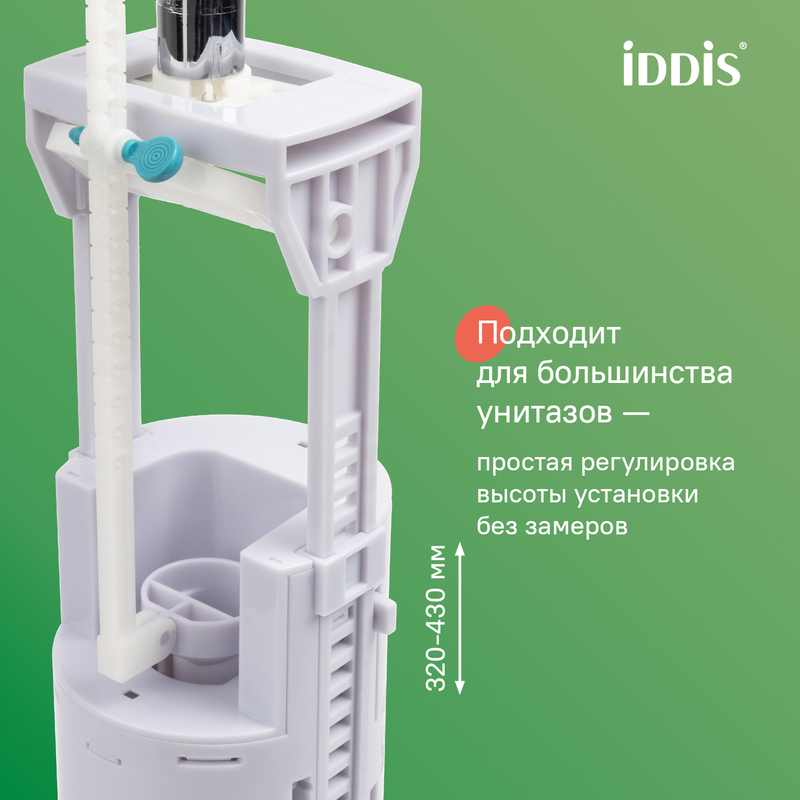 iDDiS®

Подходит для большинства унитазов —

простая регулировка высоты установки без замеров

320–430 мм