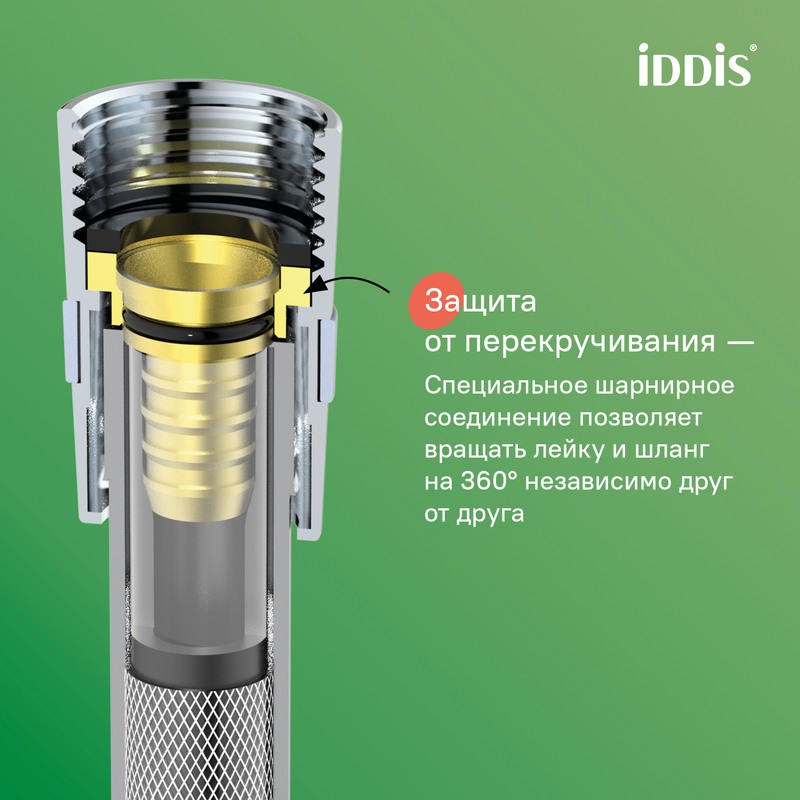 iDDiS®

Защита от перекручивания —

Специальное шарнирное соединение позволяет вращать лейку и шланг на 360° независимо друг от друга