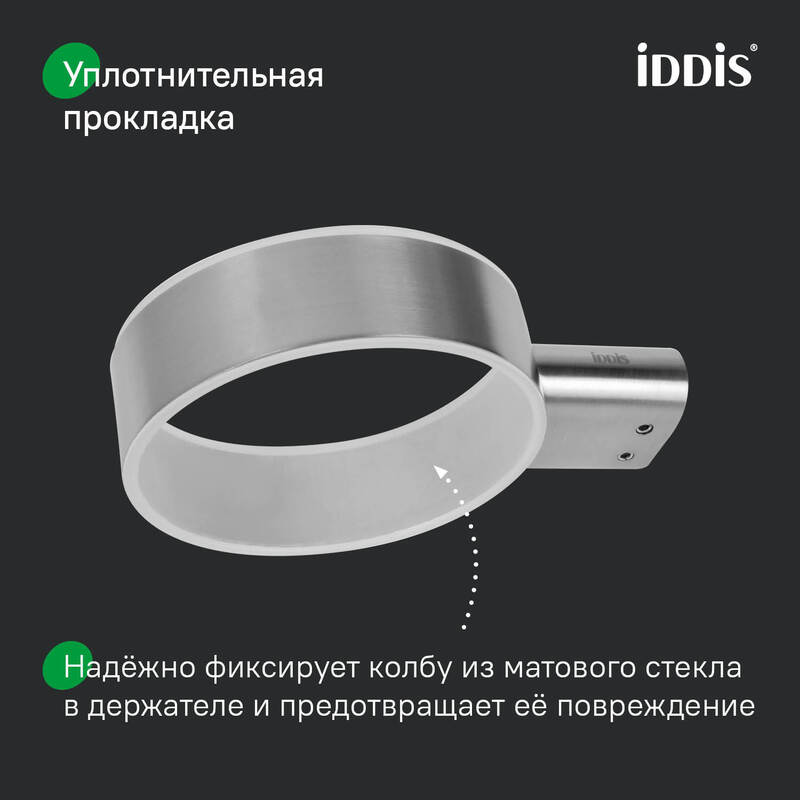 Уплотнительная прокладка

iDDiS®

iddis

Надёжно фиксирует колбу из матового стекла в держателе и предотвращает её повреждение